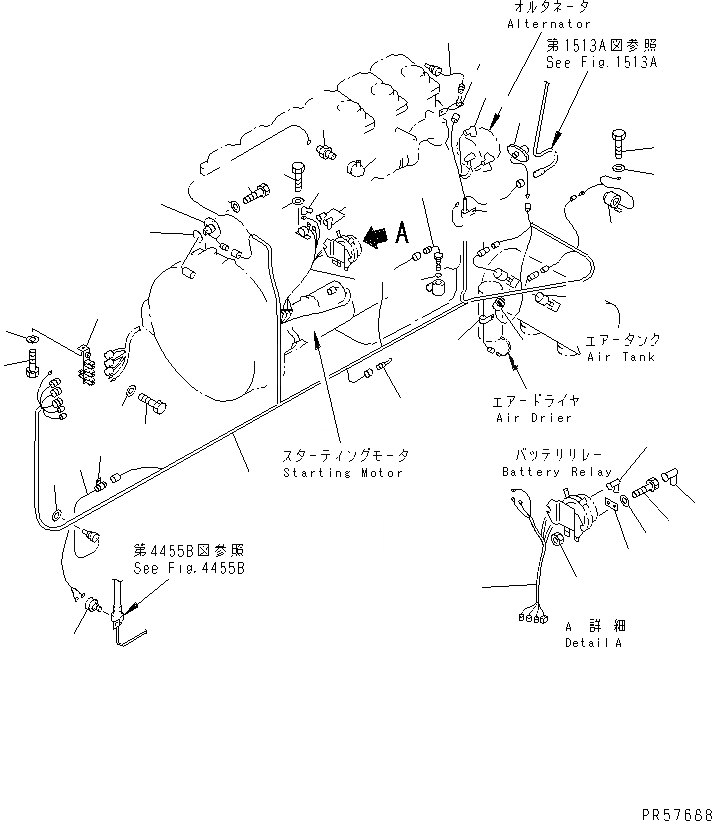 オルタネータ
Alternator

第1513A図参照
See Fig.1513A

A

エアータンク
Air Tank

エアードライヤ
Air Drier

スターティングモータ
Starting Motor

バッテリリレー
Battery Relay

第4455B図参照
See Fig.4455B

A 詳細
Detail A

PR57668