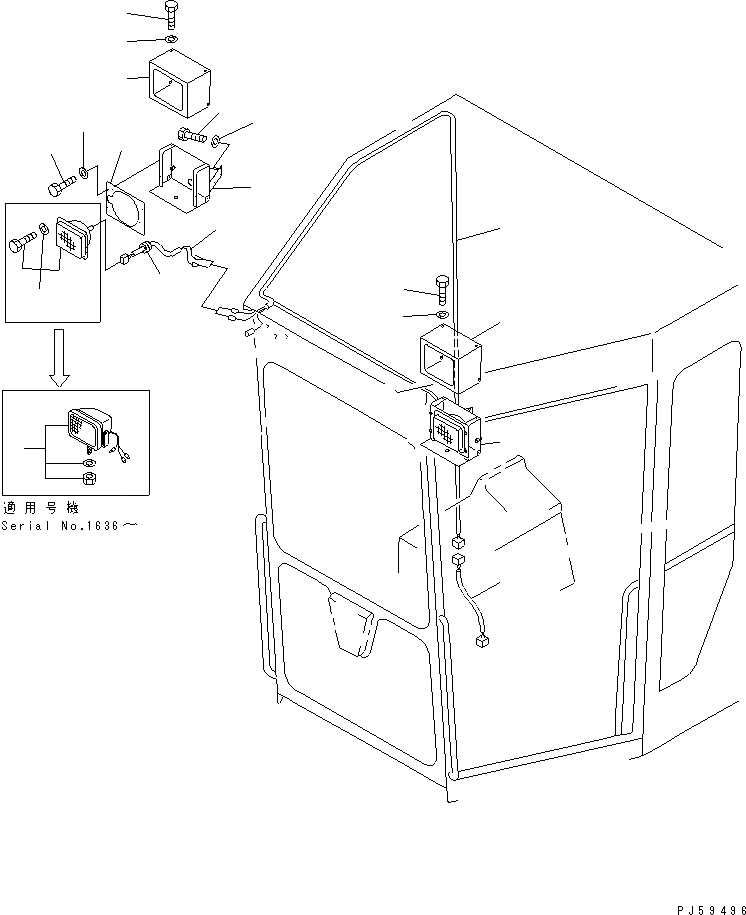 適用号機
Serial No.1636～

PJ59496