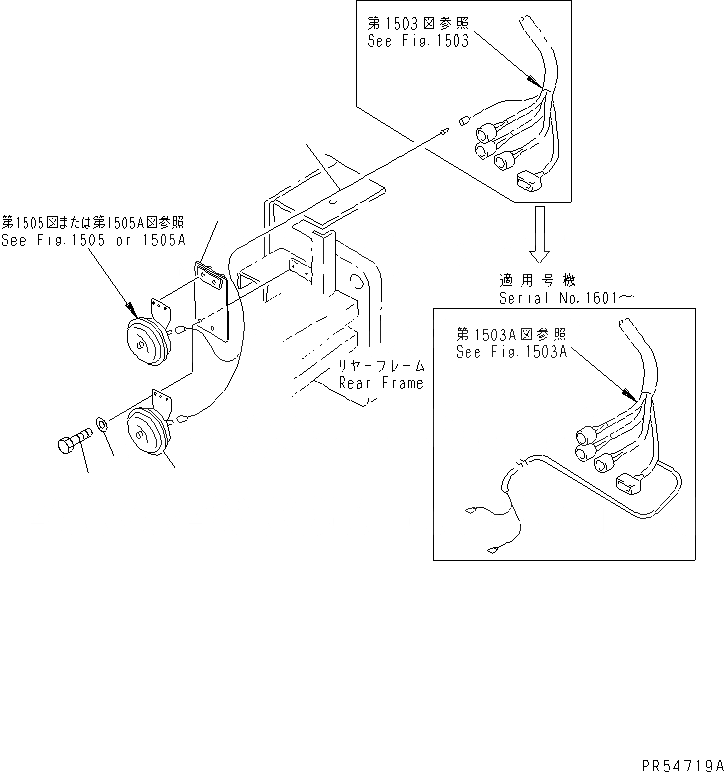 第1503図参照
See Fig.1503

第1505図または第1505A図参照
See Fig.1505 or 1505A

適用号機
Serial No.1601～

第1503A図参照
See Fig.1503A

リヤーフレーム
Rear Frame

PR54719A