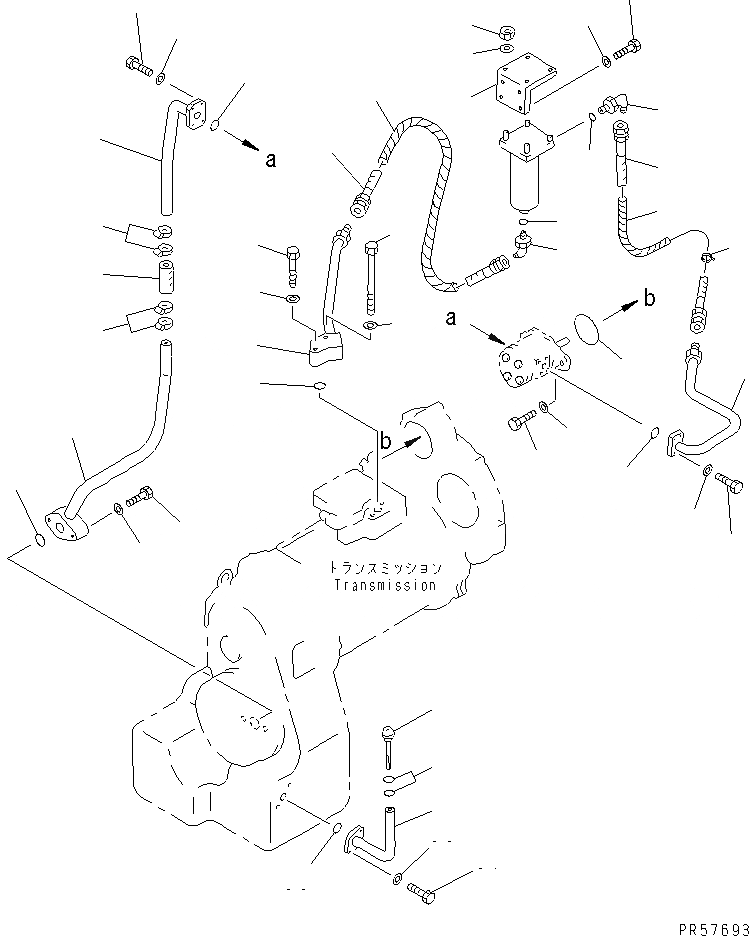 a
a
b
b
トランスミッション
Transmission
PR57693