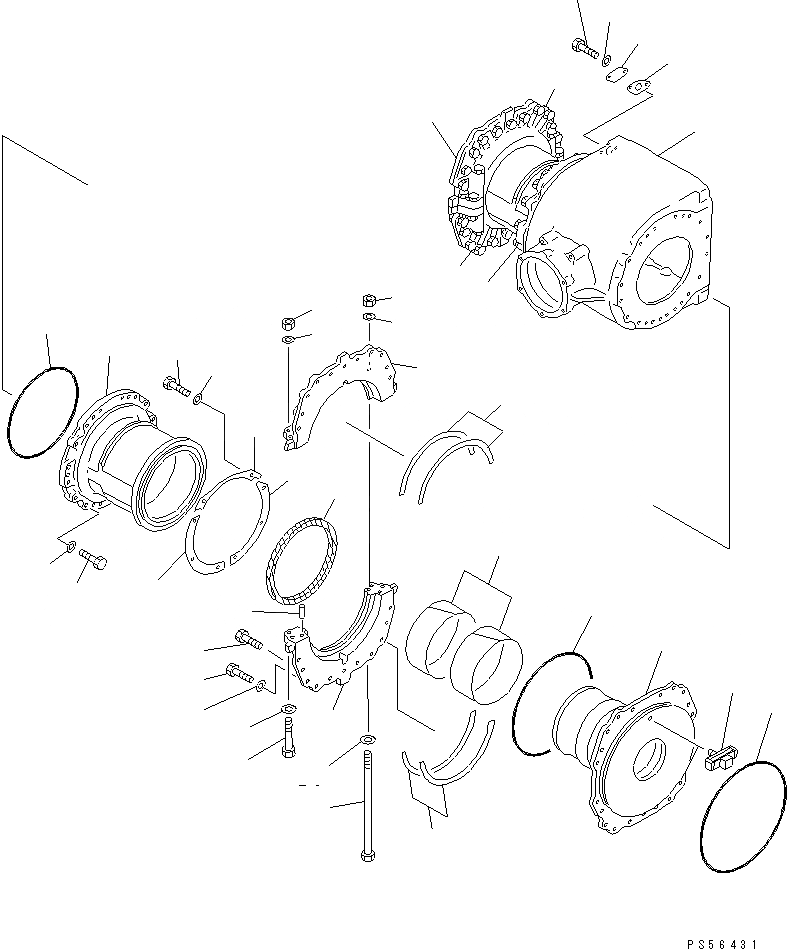 PS56431