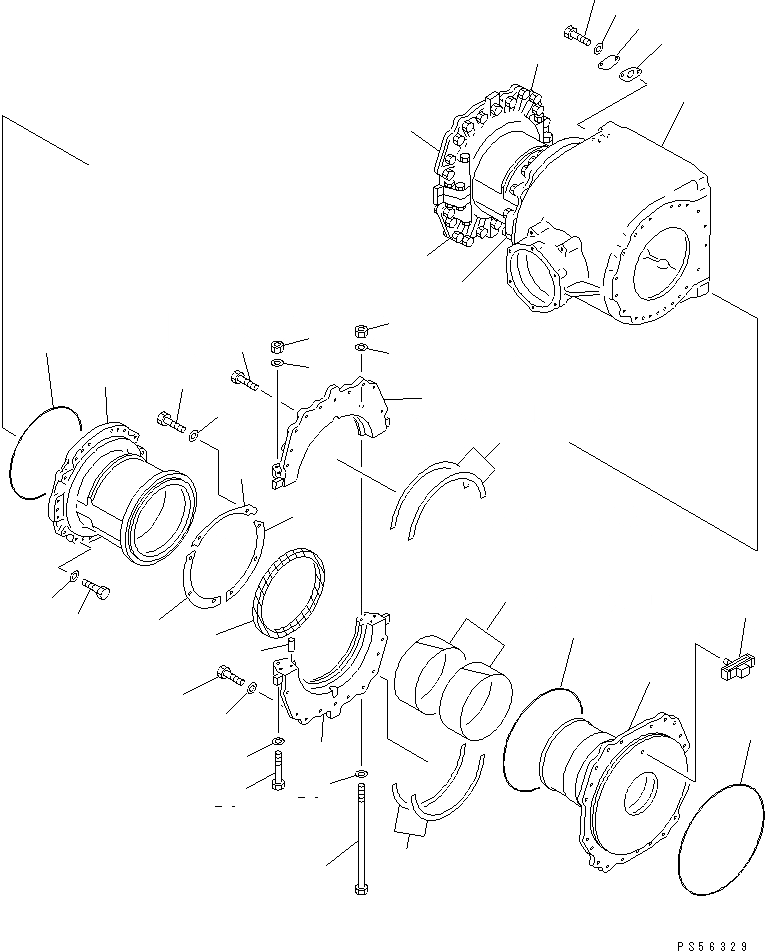 PS56329