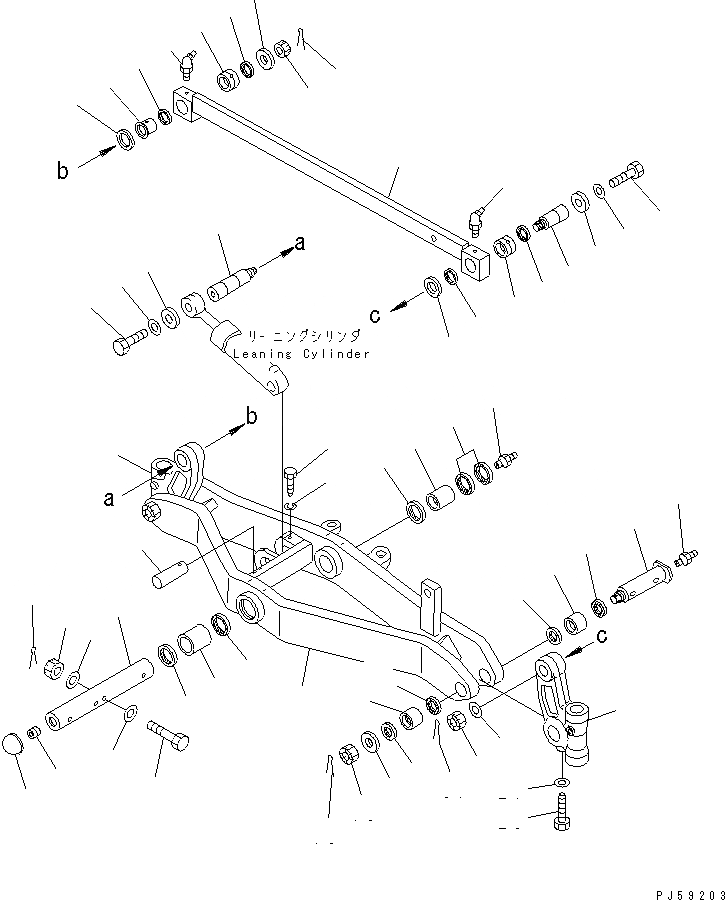 b

a

c

リーニングシリンダ
Leaning Cylinder

b

a

c

PJ59203