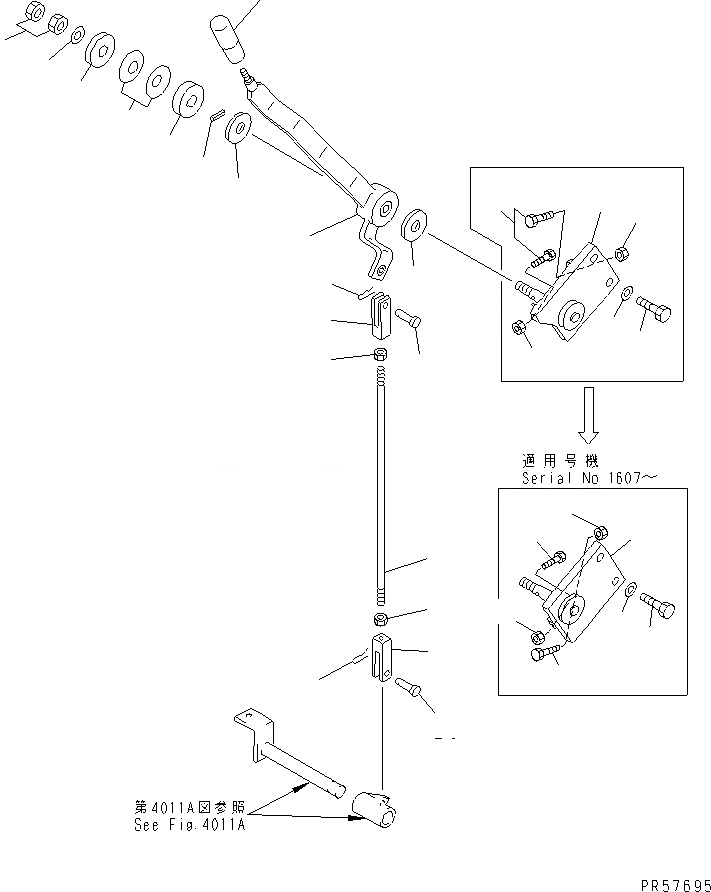 適用号機
Serial No 1607～

第4011A図参照
See Fig.4011A

PR57695