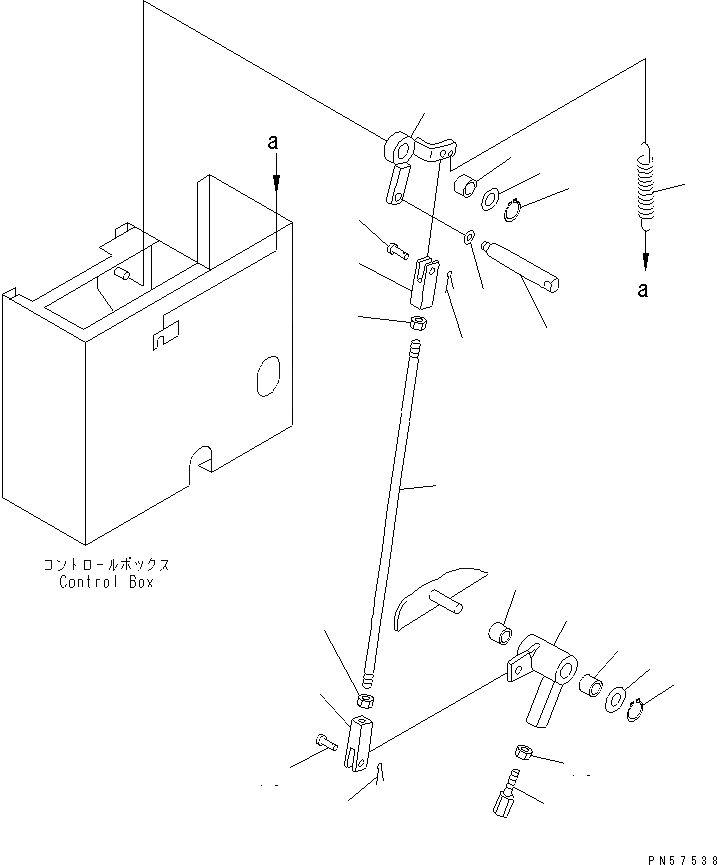 a

a

コントロールボックス
Control Box

PN57538