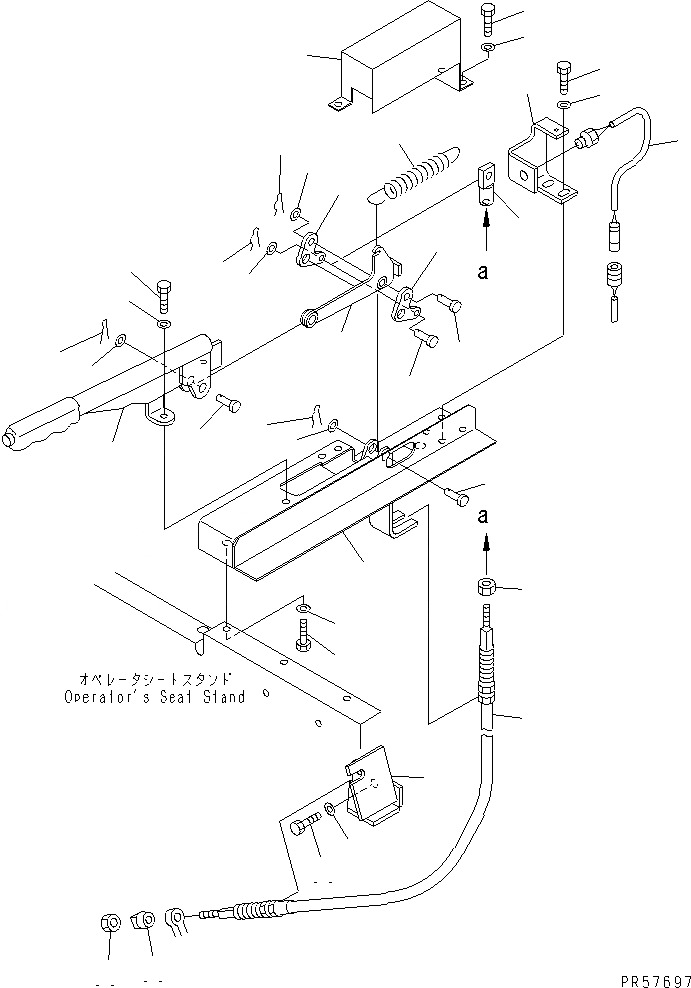 a

a

オペレータシートスタンド
Operator's Seat Stand

PR57697