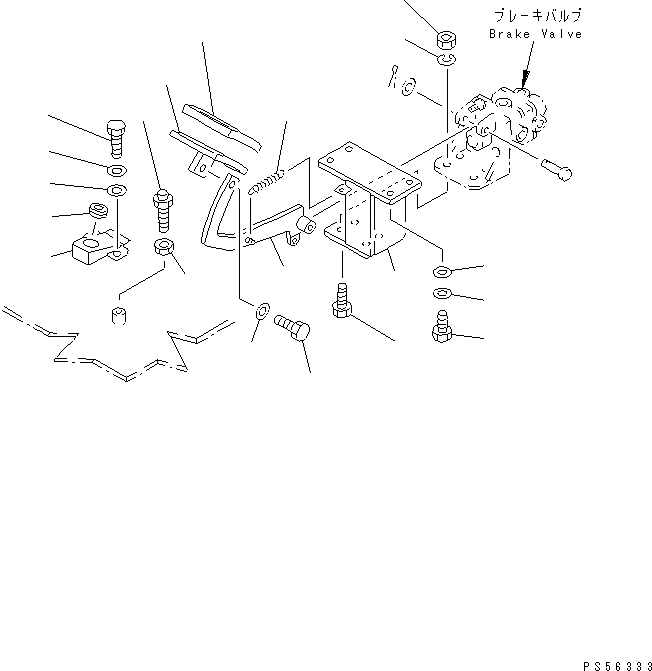 ブレーキバルブ
Brake Valve

PS56333