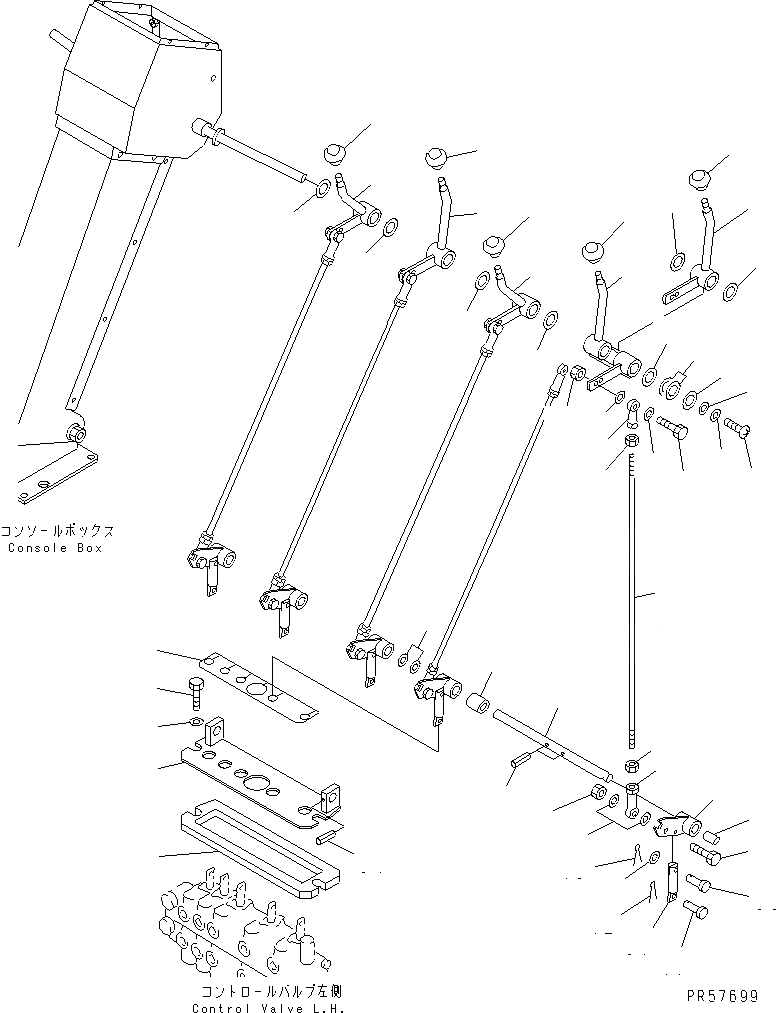 コンソールボックス
Console Box

コントロールバルブ左側
Control Valve L.H.

PR57699