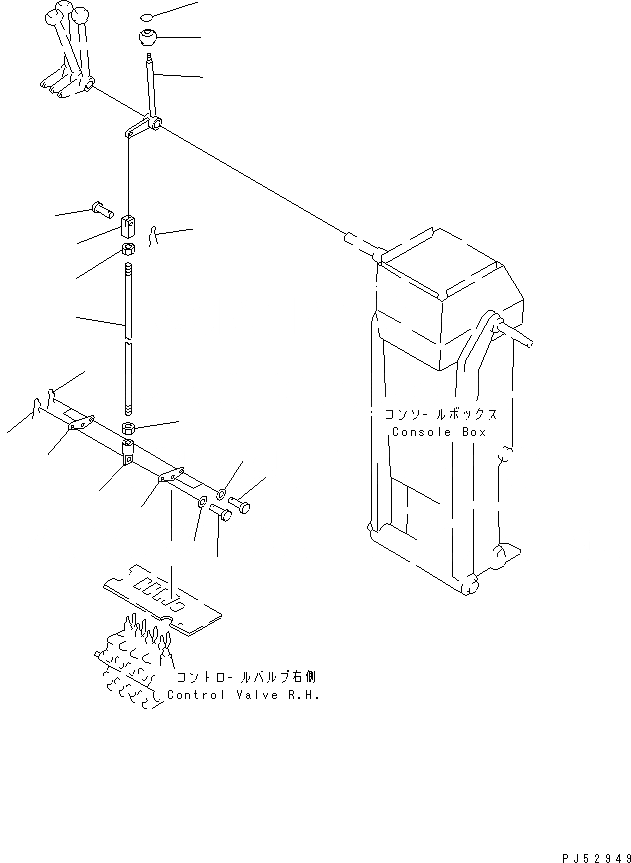 コンソールボックス
Console Box

コントロールバルブ右側
Control Valve R.H.

PJ52949