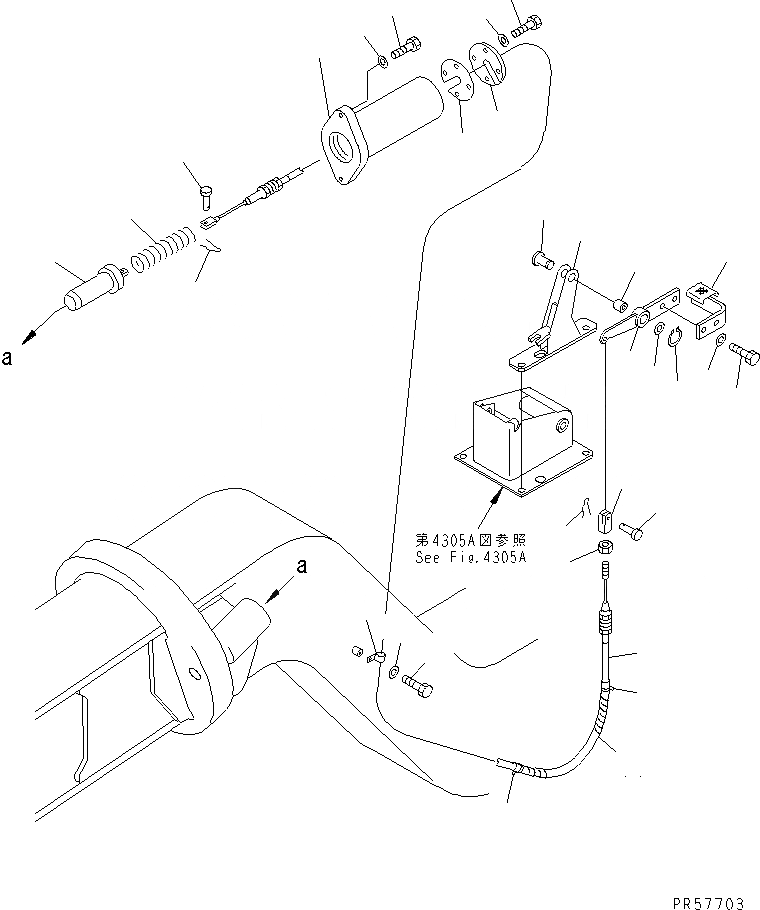 a

第4305A図参照
See Fig.4305A

a

PR57703