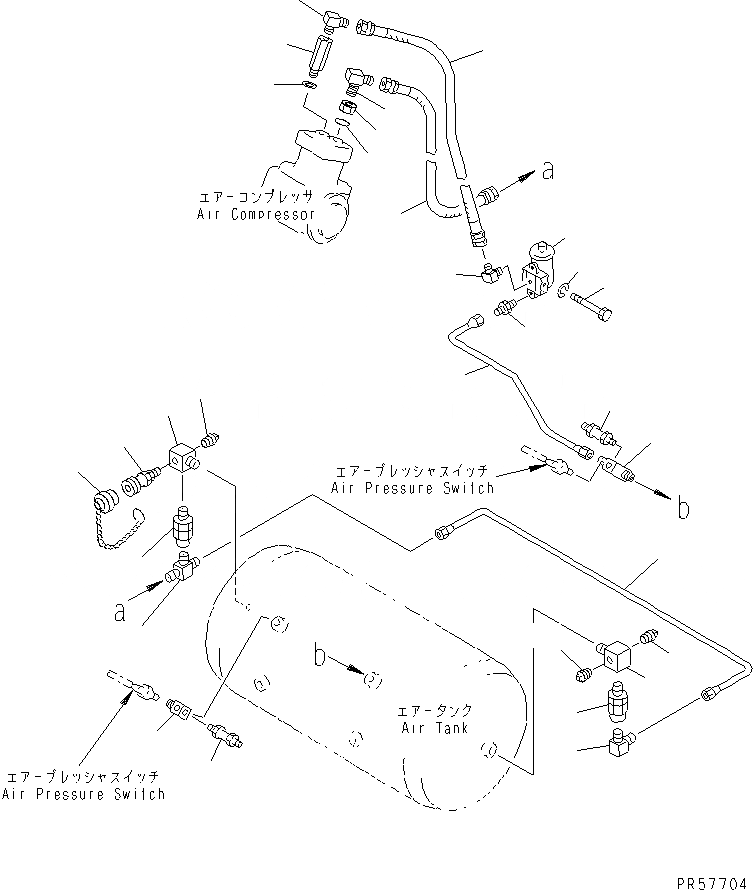 エアーコンプレッサ
Air Compressor

a

エアープレッシャスイッチ
Air Pressure Switch

b

a

b

エアータンク
Air Tank

エアープレッシャスイッチ
Air Pressure Switch

PR57704