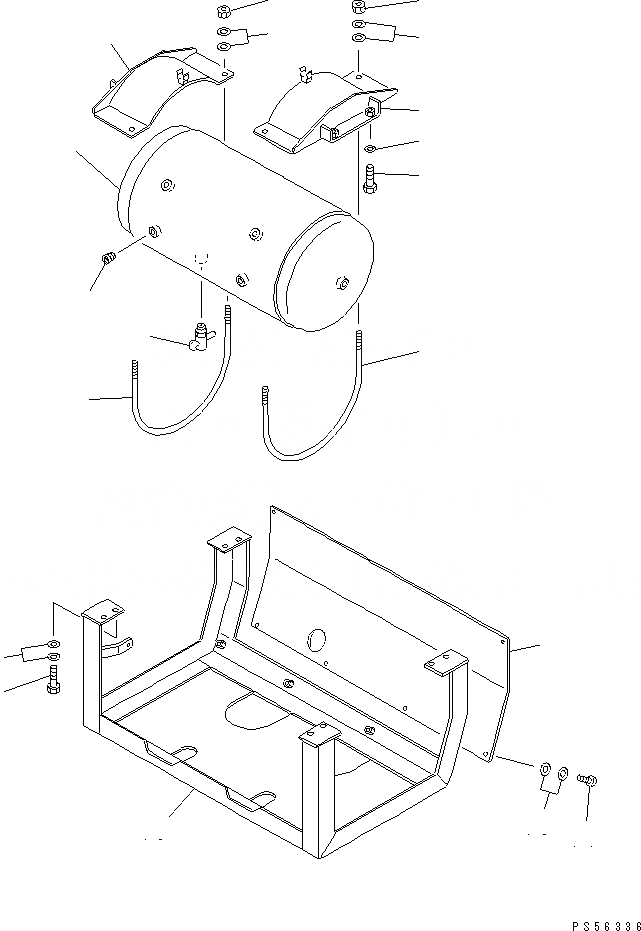 PS56336