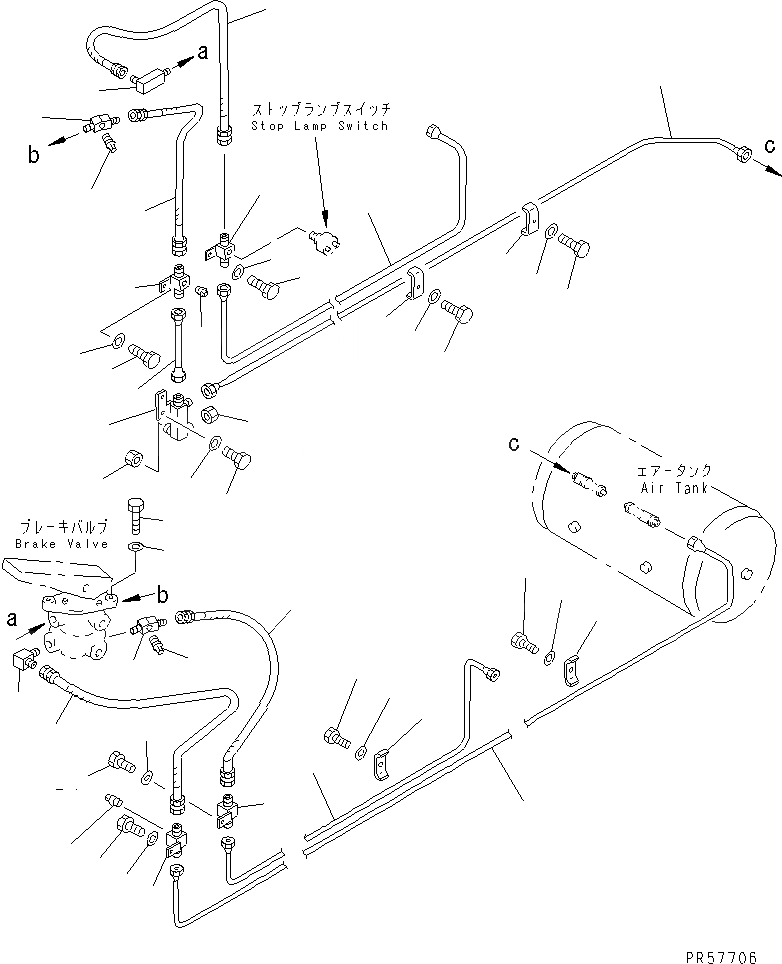 a
b
ストップランプスイッチ
Stop Lamp Switch
c
c
エアータンク
Air Tank
ブレーキバルブ
Brake Valve
b
a
PR57706