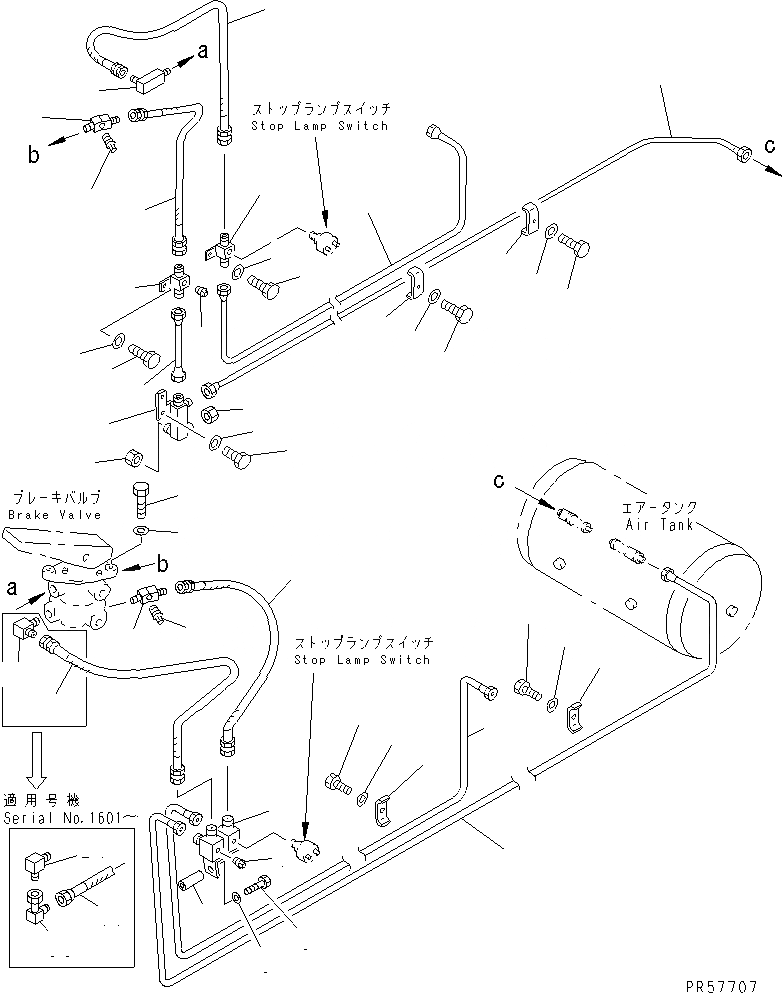 a
b
ストップランプスイッチ
Stop Lamp Switch
c
ブレーキバルブ
Brake Valve
b
a
c
エアータンク
Air Tank
ストップランプスイッチ
Stop Lamp Switch
適用号機
Serial No.1601～
PR57707