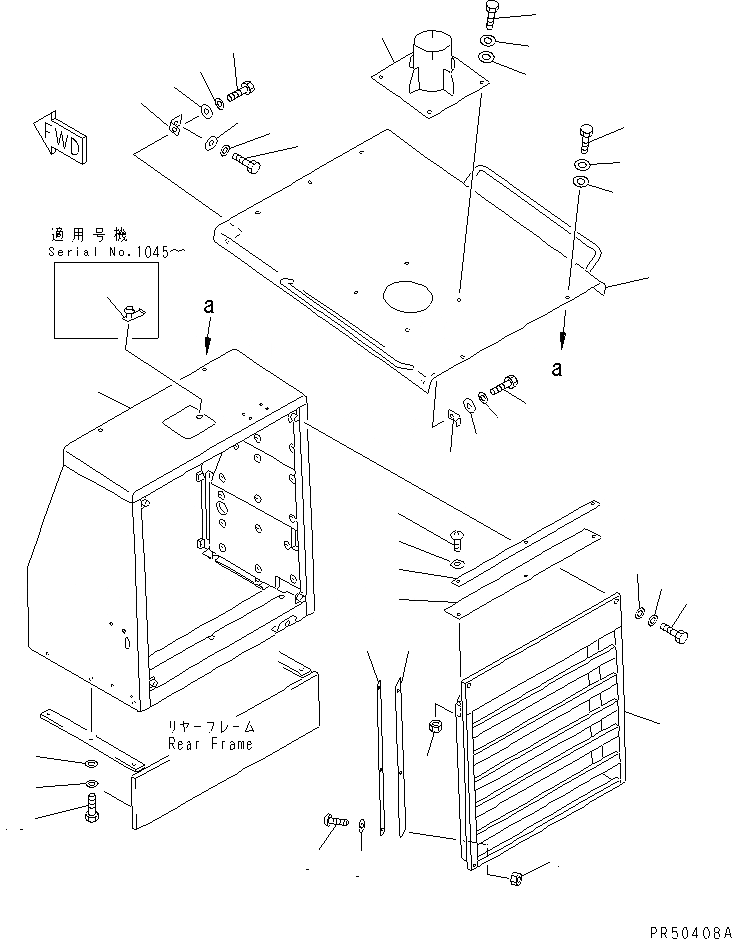 FWD

適用号機
Serial No.1045～

a

a

リヤーフレーム
Rear Frame

PR50408A