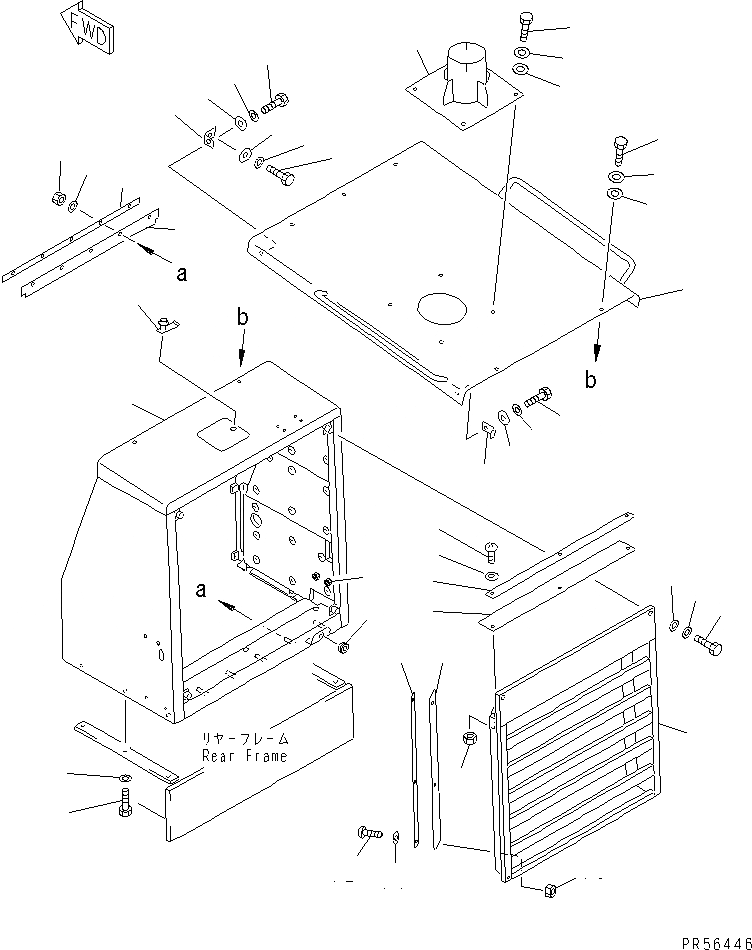 FWD

a

b

b

a

リヤーフレーム
Rear Frame

PR56446