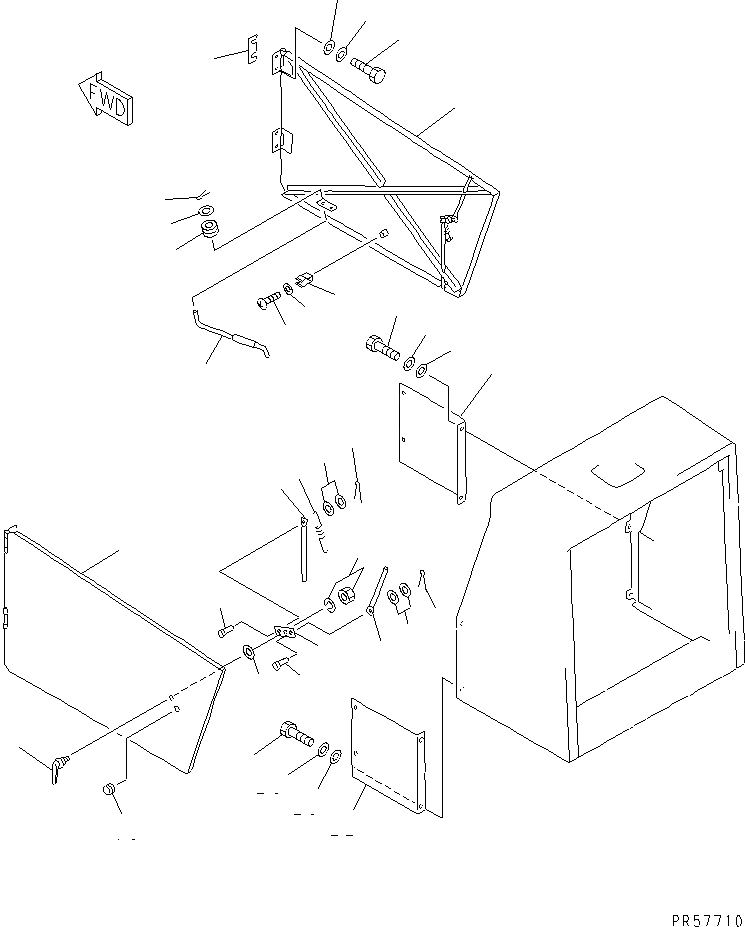 FWD

PR57710