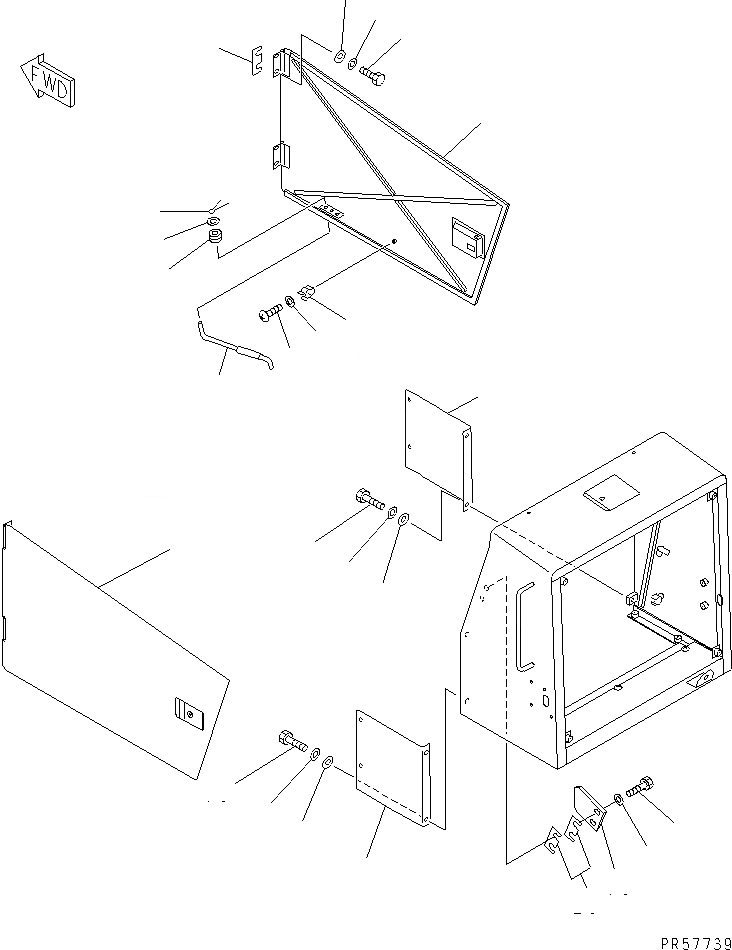 FWD

PR57739