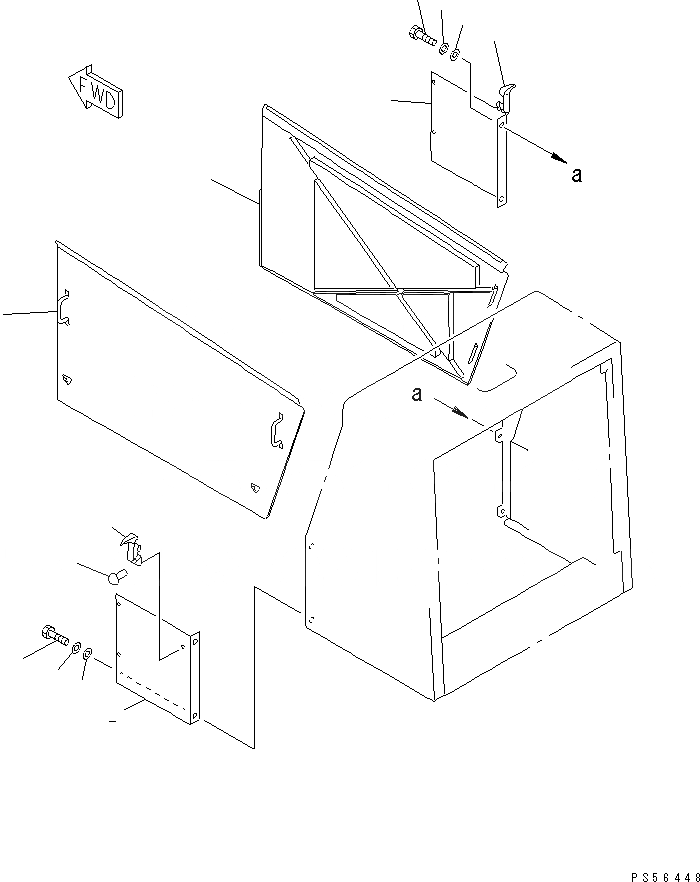 FWD
a
a
PS56448