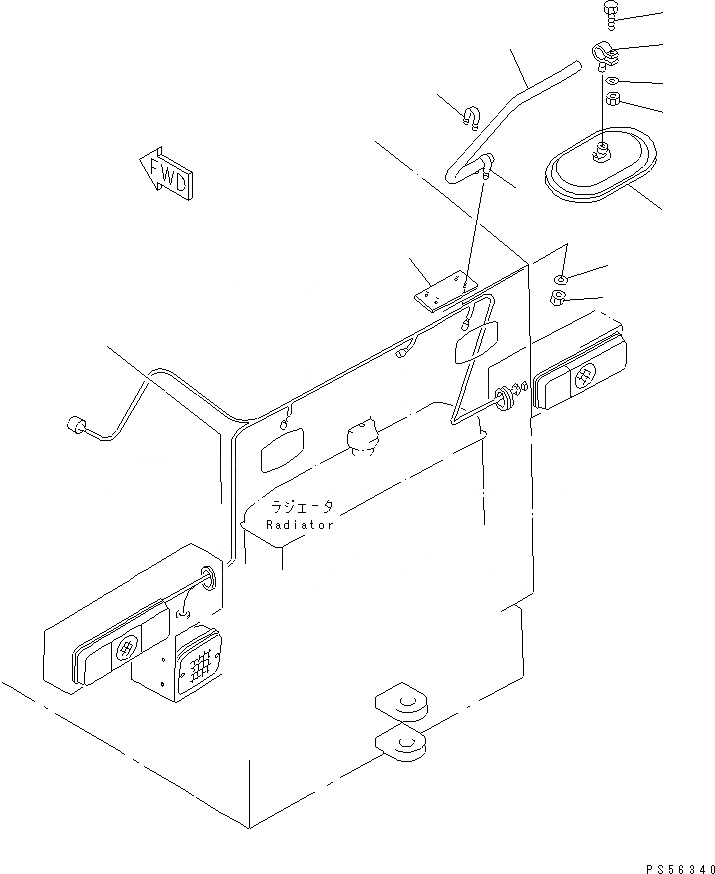 FWD

ラジエータ
Radiator

PS56340