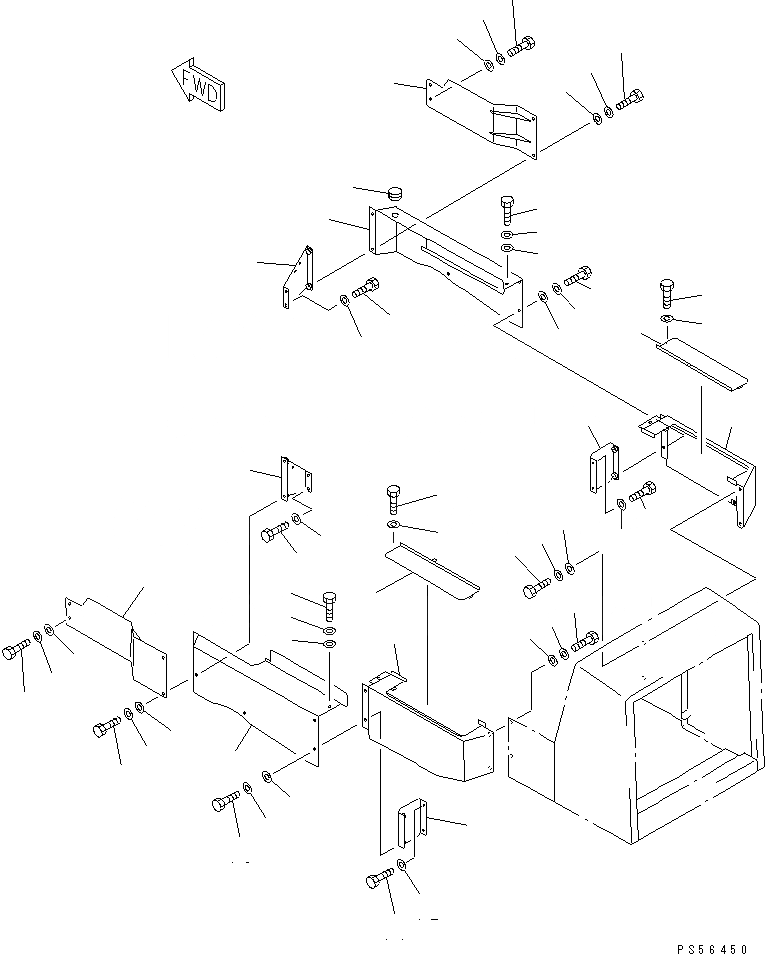 FWD

PS56450