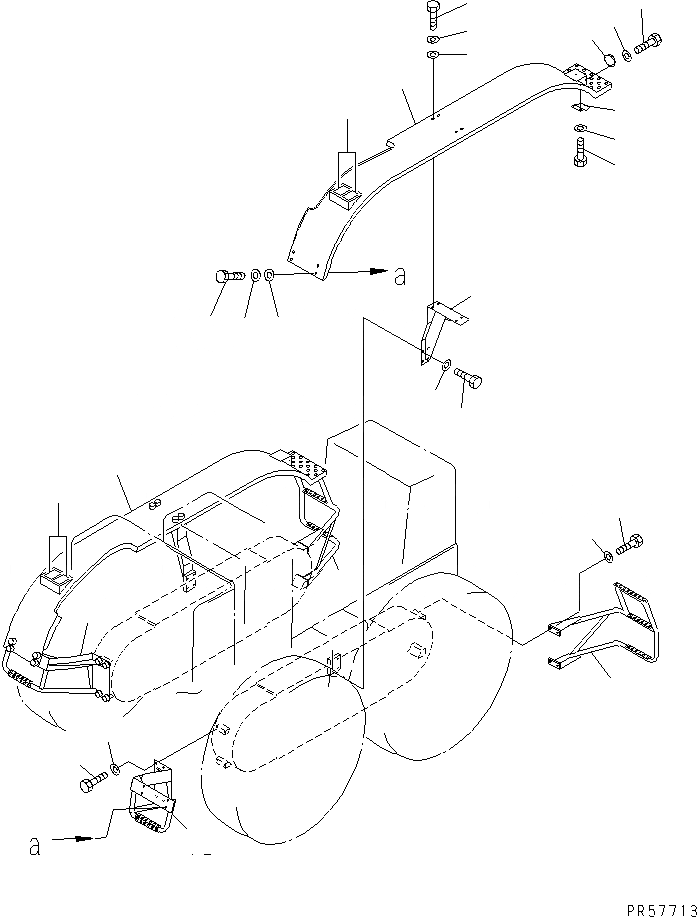 a

a

PR57713