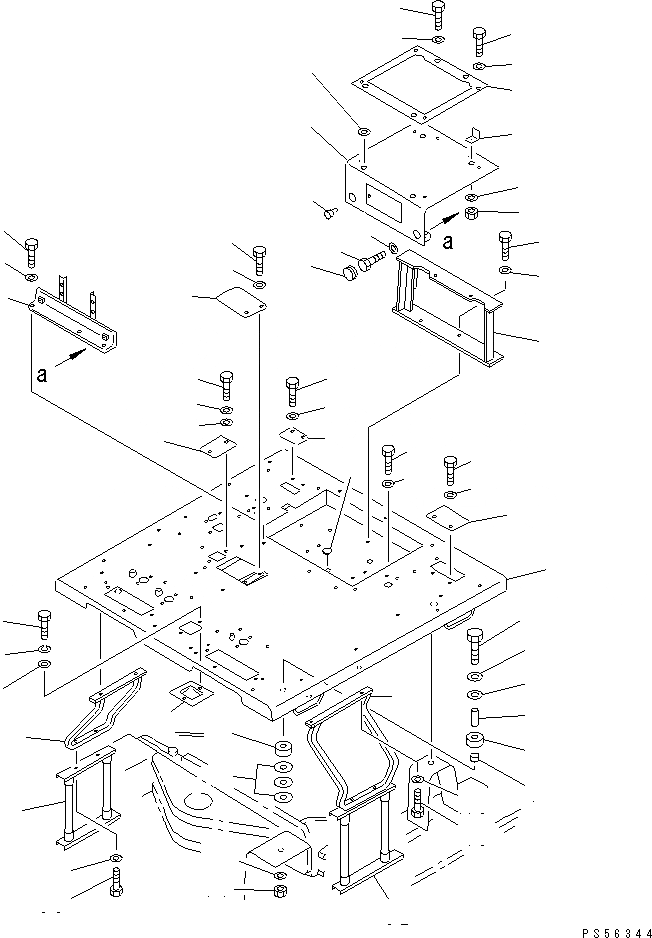 a

a

PS56344