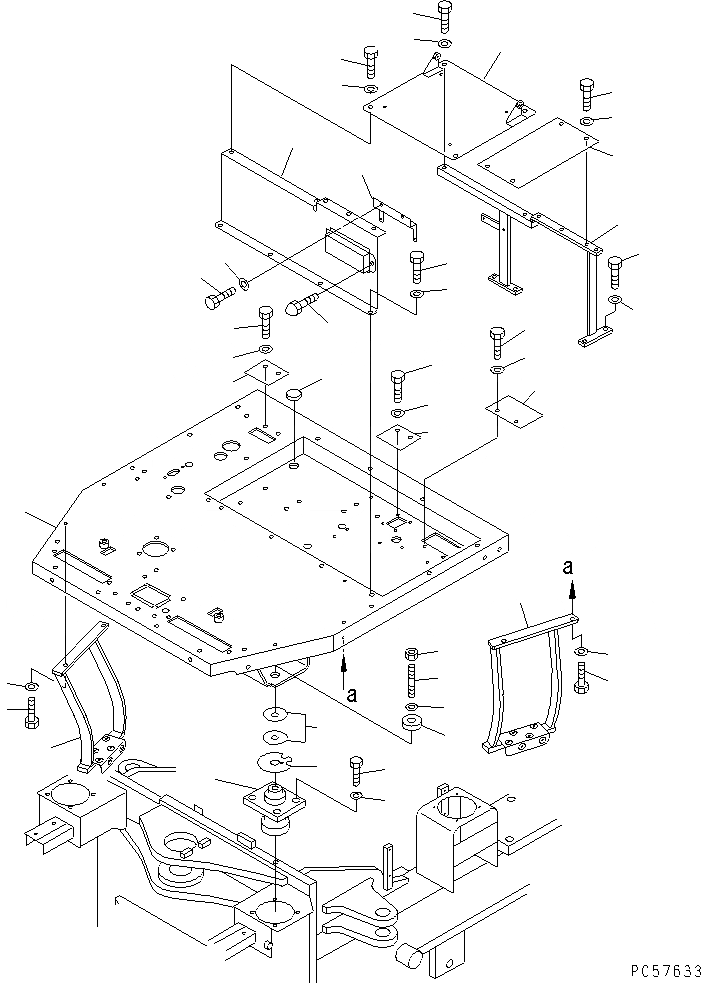 a
a
PC57633