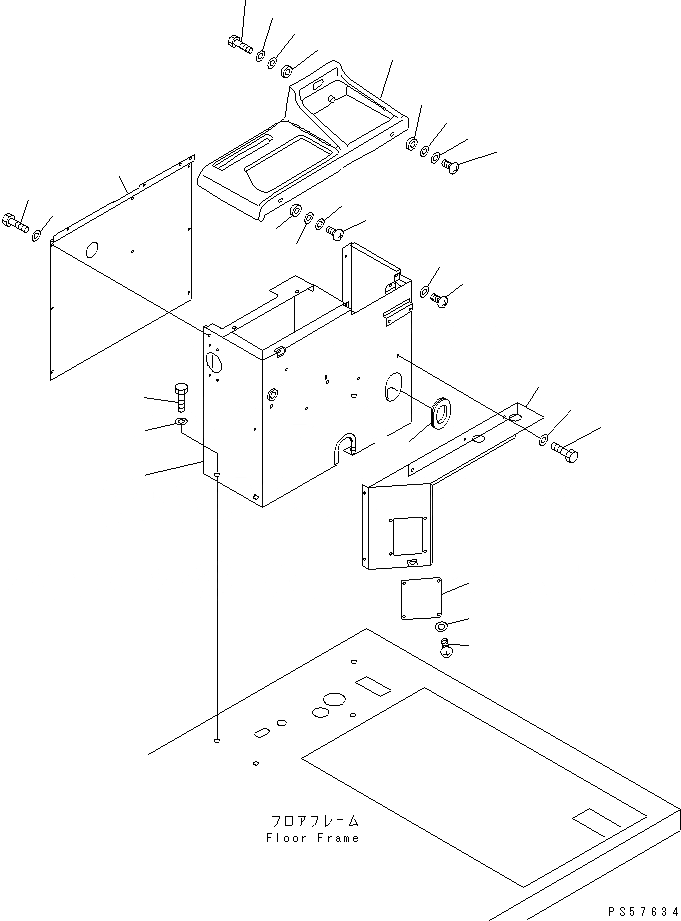 フロアフレーム
Floor Frame

PS57634