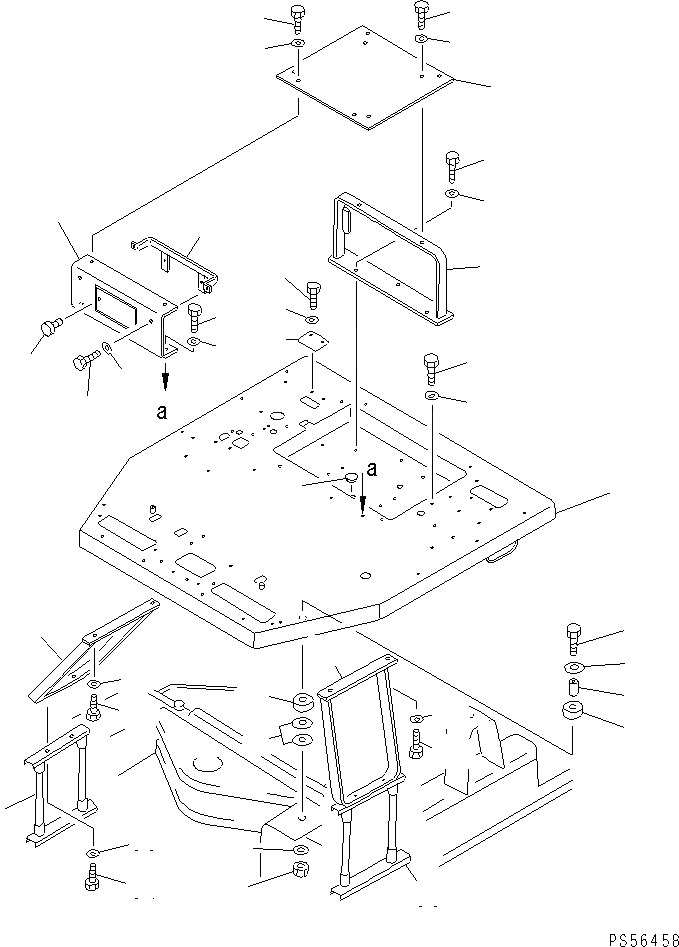 a

a

PS56458