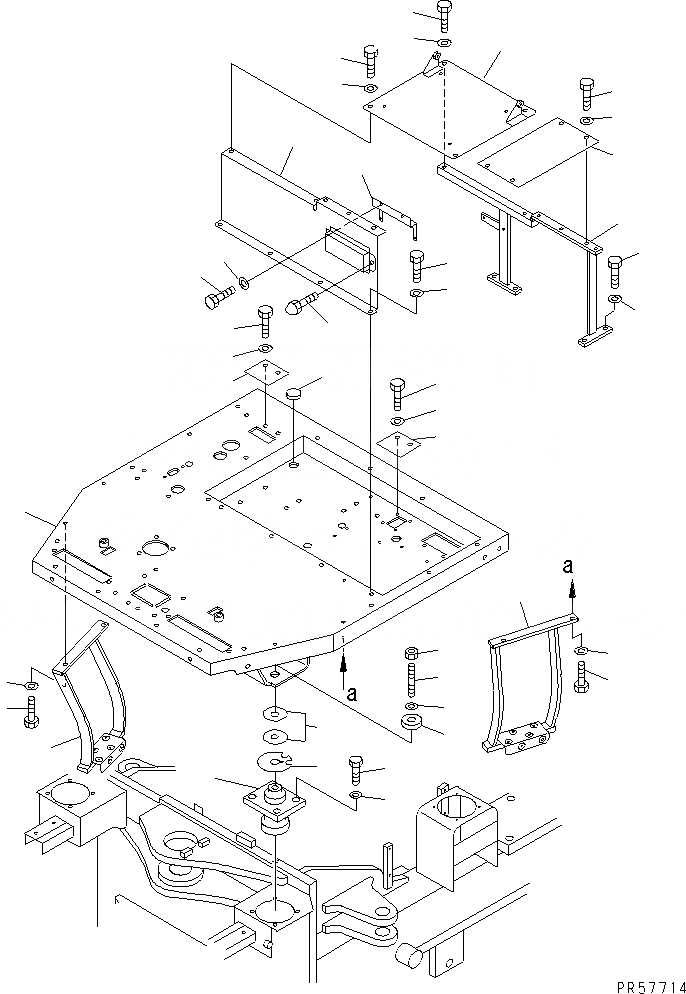 a

a

PR57714