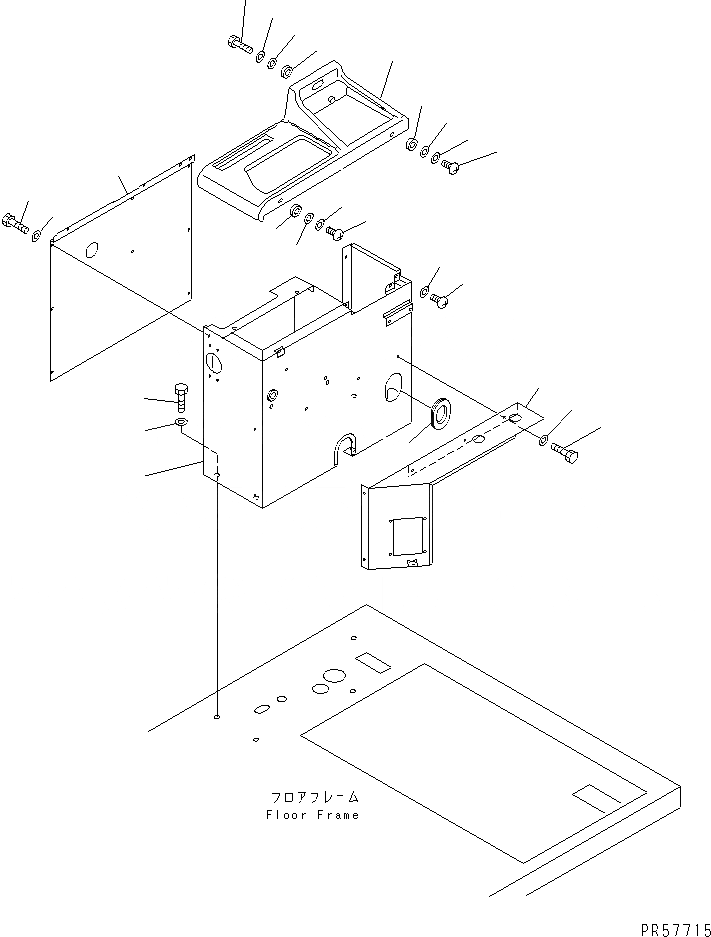 フロアフレーム
Floor Frame

PR57715