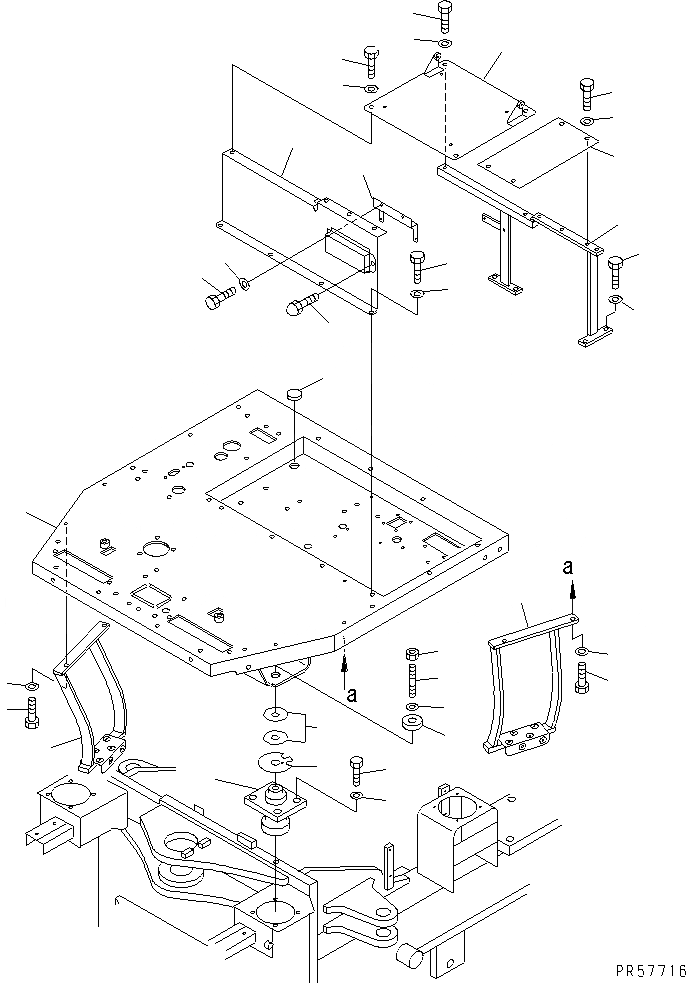 a

a

PR57716