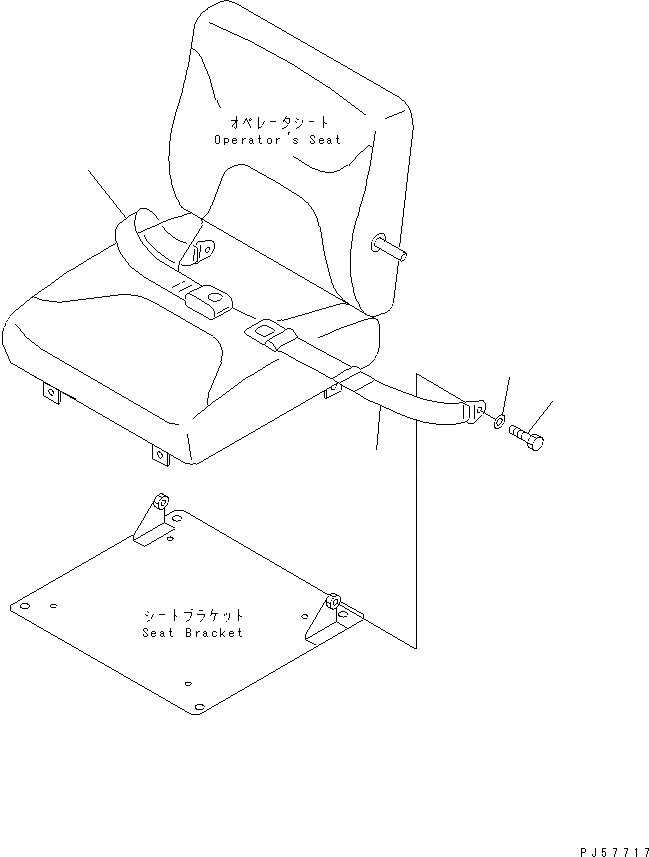 オペレータシート
Operator's Seat

シートブラケット
Seat Bracket

PJ57717