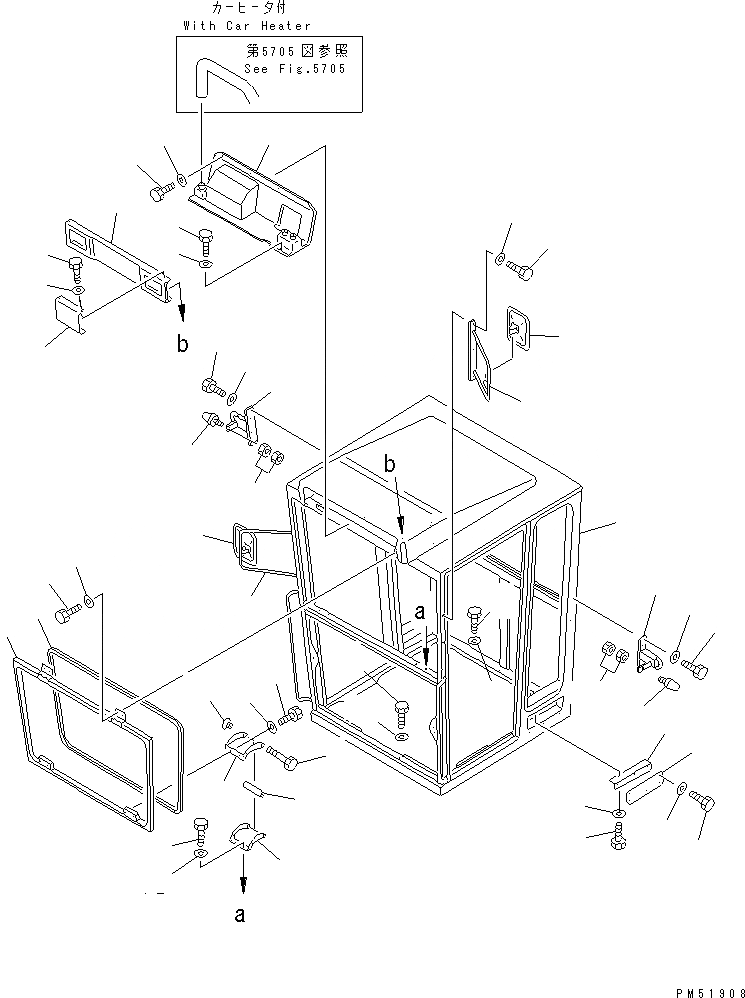 カーヒータ付
With Car Heater

第5705図参照
See Fig.5705

b

b

a

a

PM51908