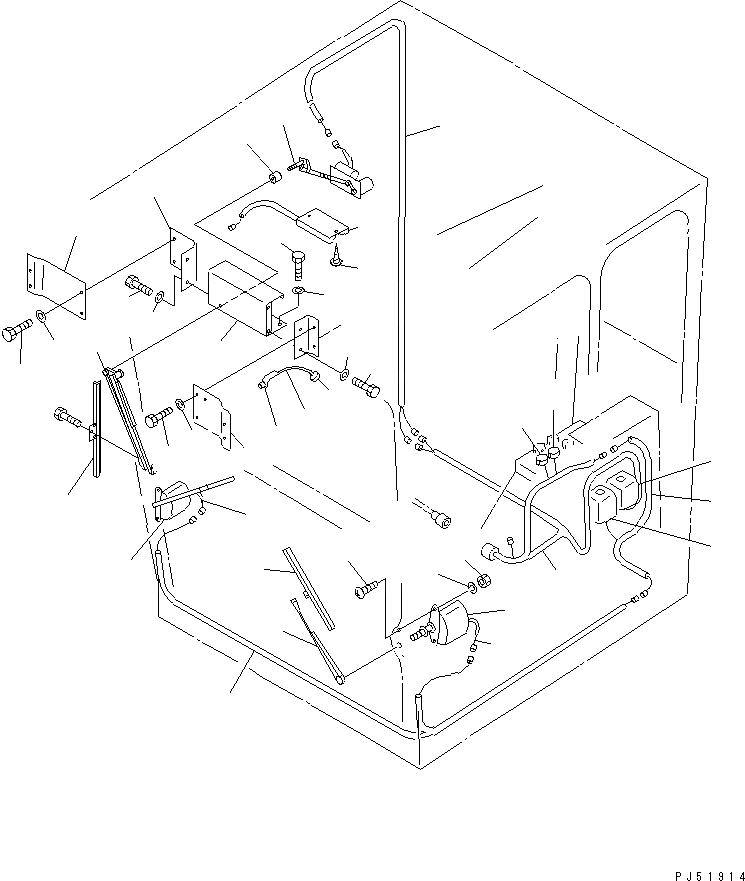 PJ51914