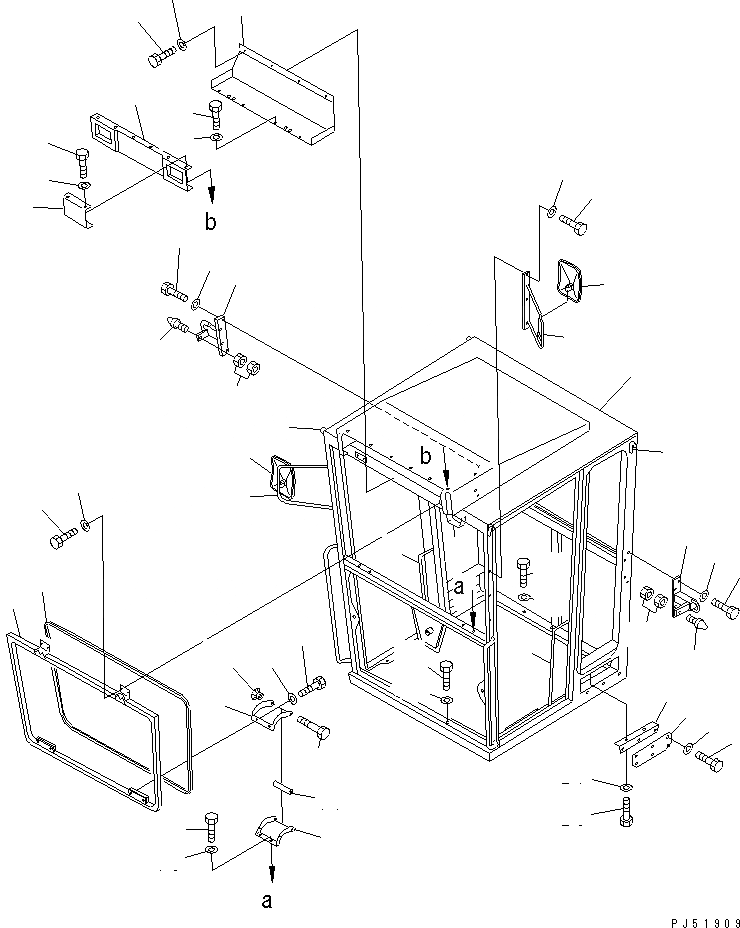 b

b

a

a

PJ51909