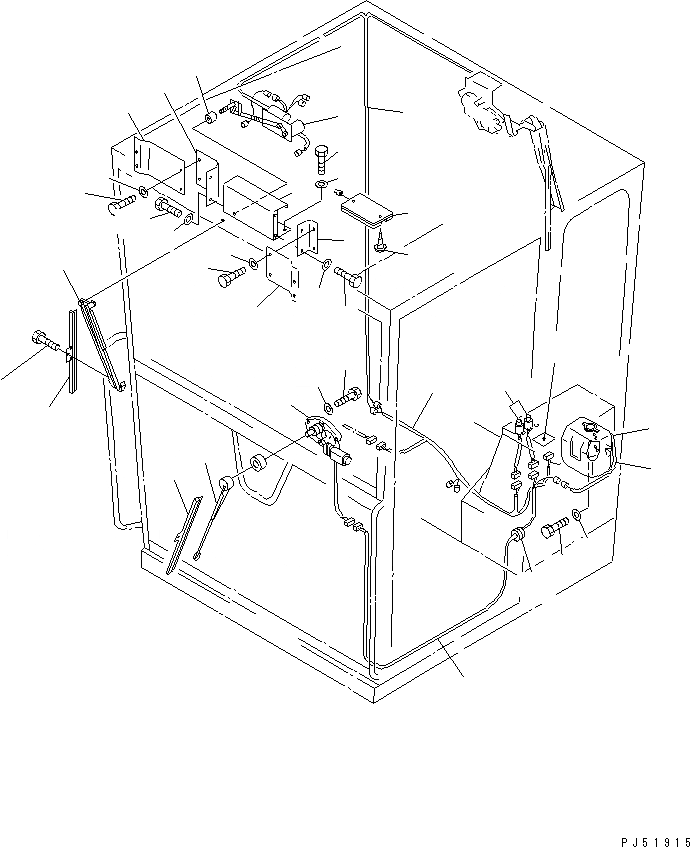 PJ51915