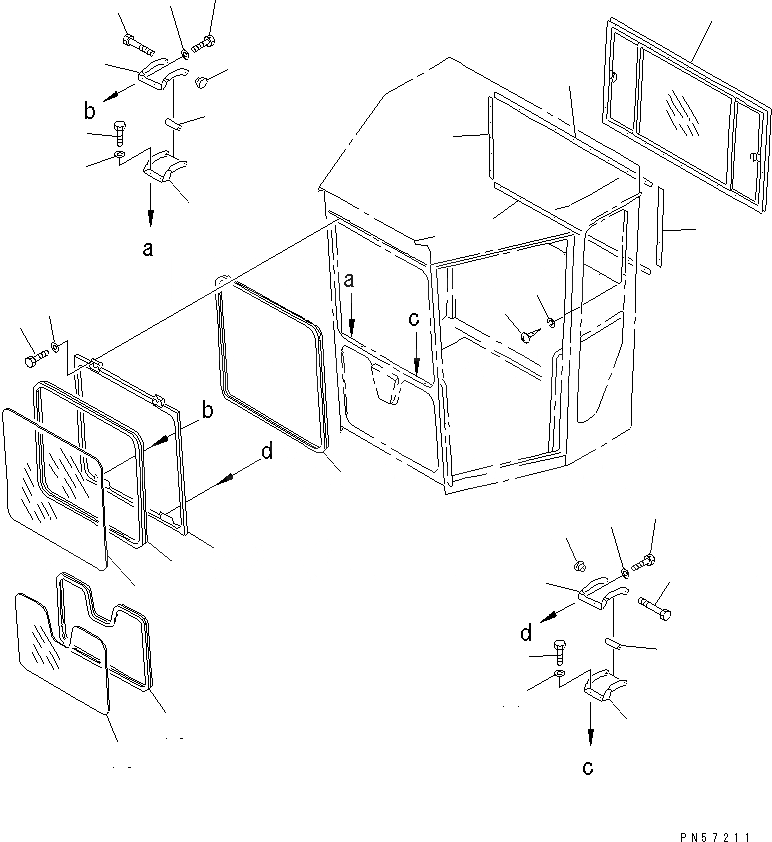 b
a
a
c
b
d
d
c
PN57211