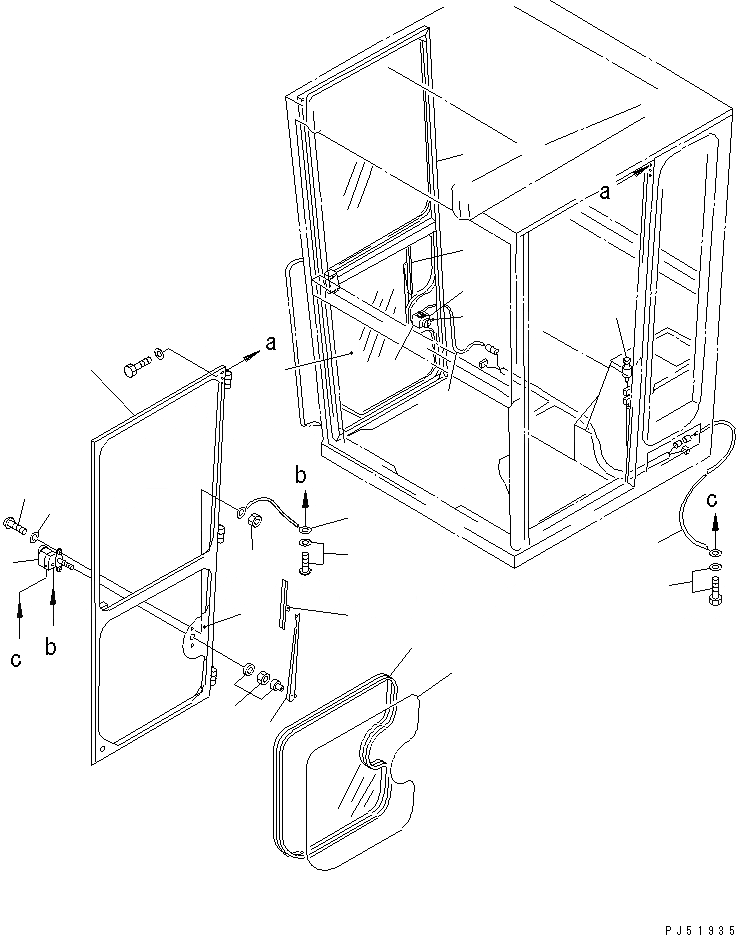 a

a

b

c

c

b

PJ51935