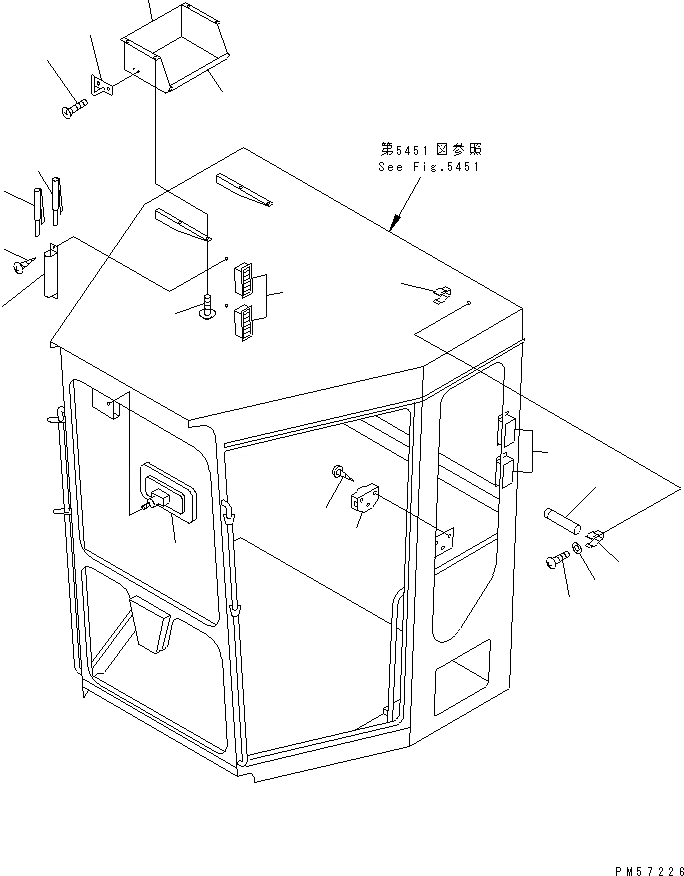 第5451図参照
See Fig.5451

PM57226