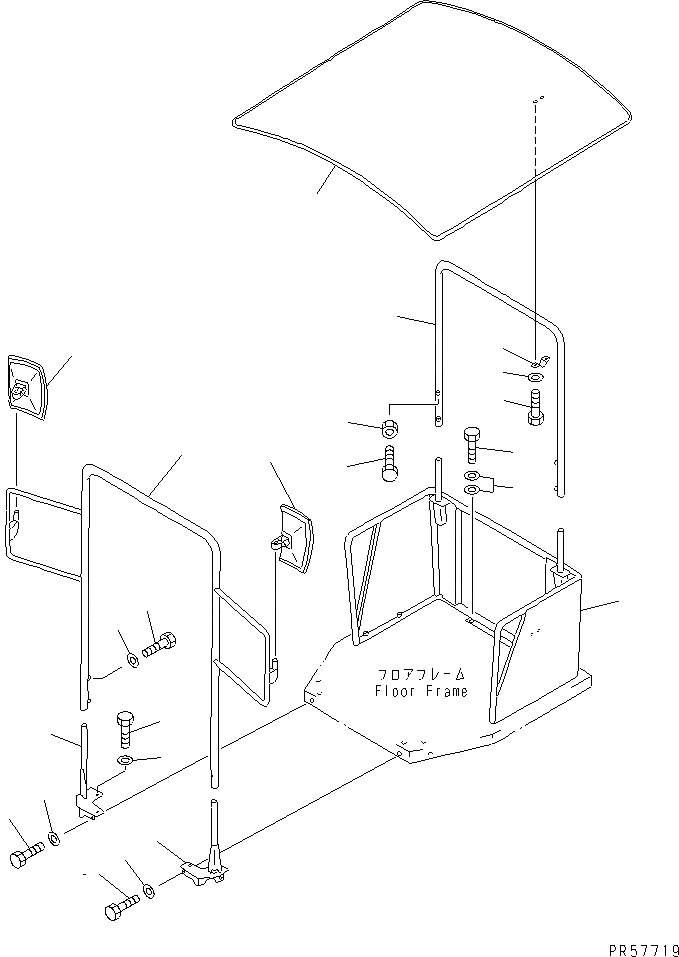 フロアフレーム
Floor Frame

PR57719