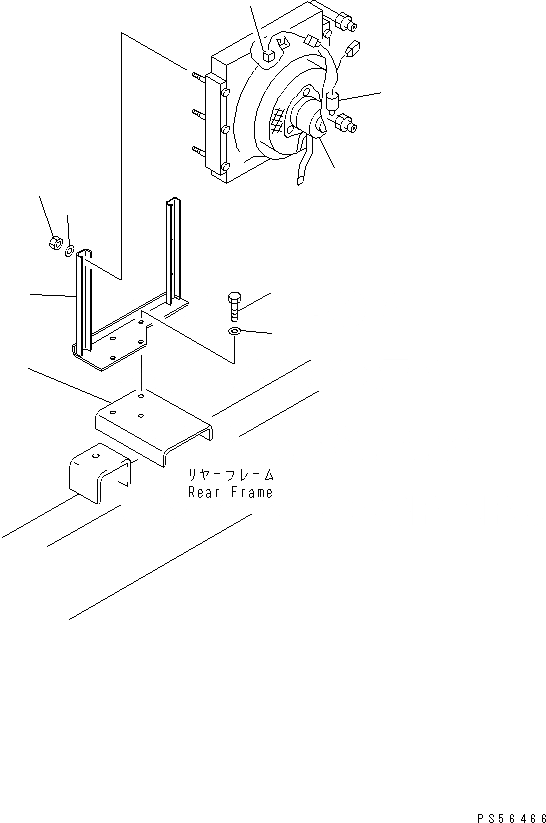 リヤーフレーム
Rear Frame

PS56466