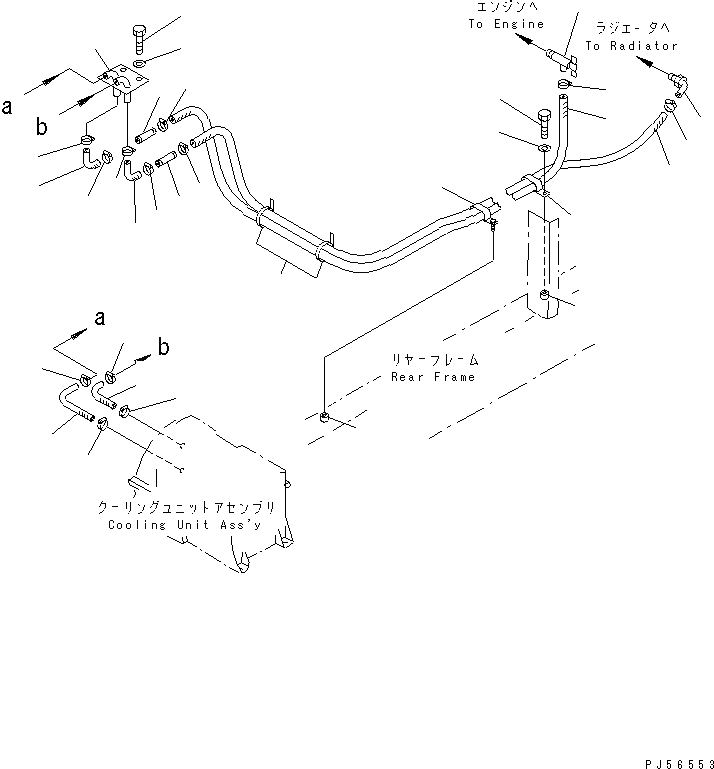 エンジンへ
To Engine

ラジエータへ
To Radiator

a
b

a
b

リヤーフレーム
Rear Frame

クーリングユニットアセンブリ
Cooling Unit Ass'y

PJ56553