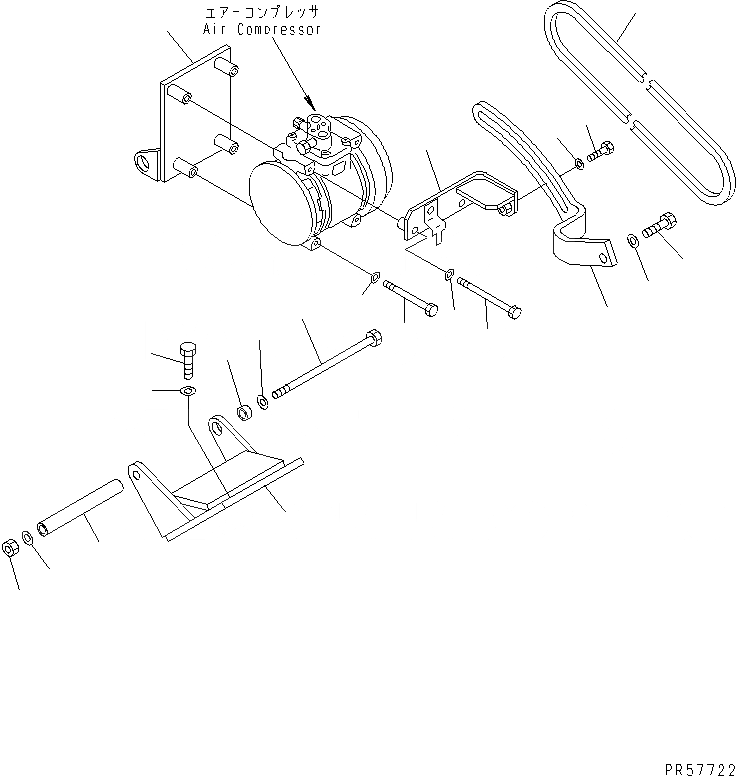 エアーコンプレッサ
Air Compressor

PR57722