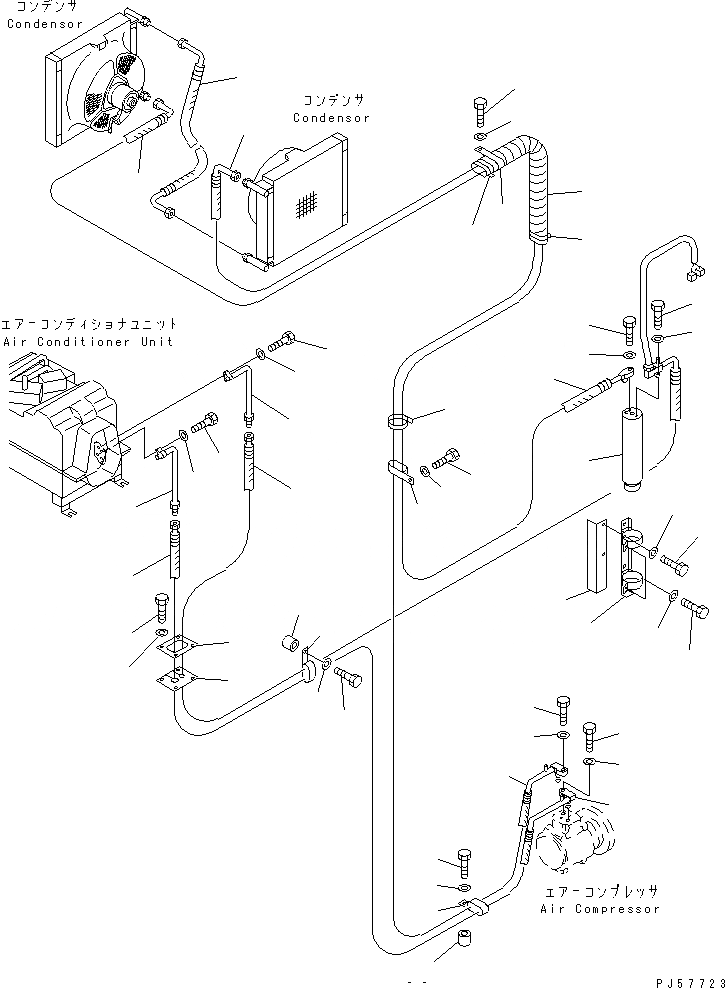 コンデンサ
Condensor

コンデンサ
Condensor

エアーコンディショナユニット
Air Conditioner Unit

エアーコンプレッサ
Air Compressor

- -

PJ57723