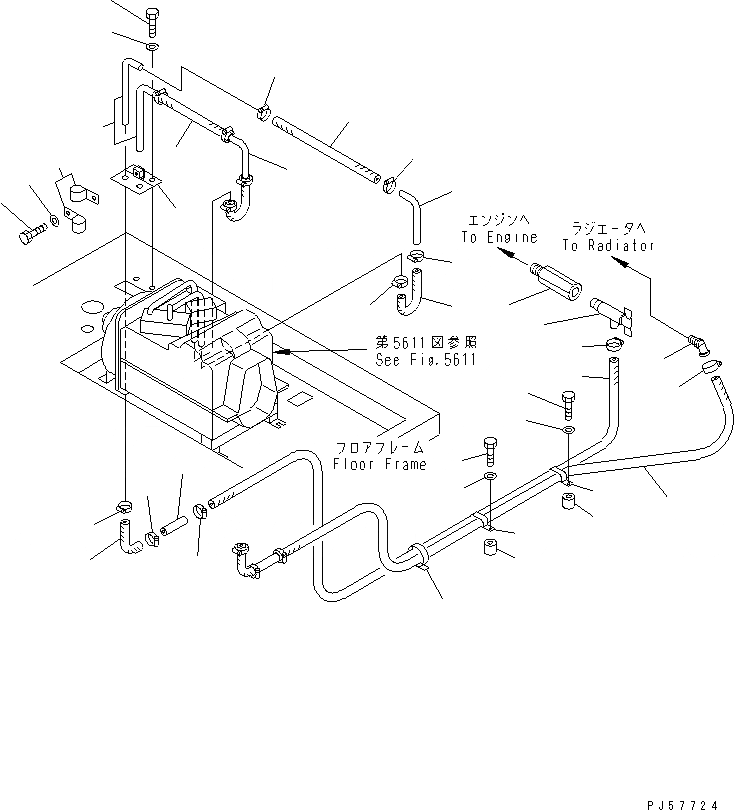 エンジンへ
To Engine

ラジエータへ
To Radiator

第5611図参照
See Fig.5611

フロアフレーム
Floor Frame

PJ57724