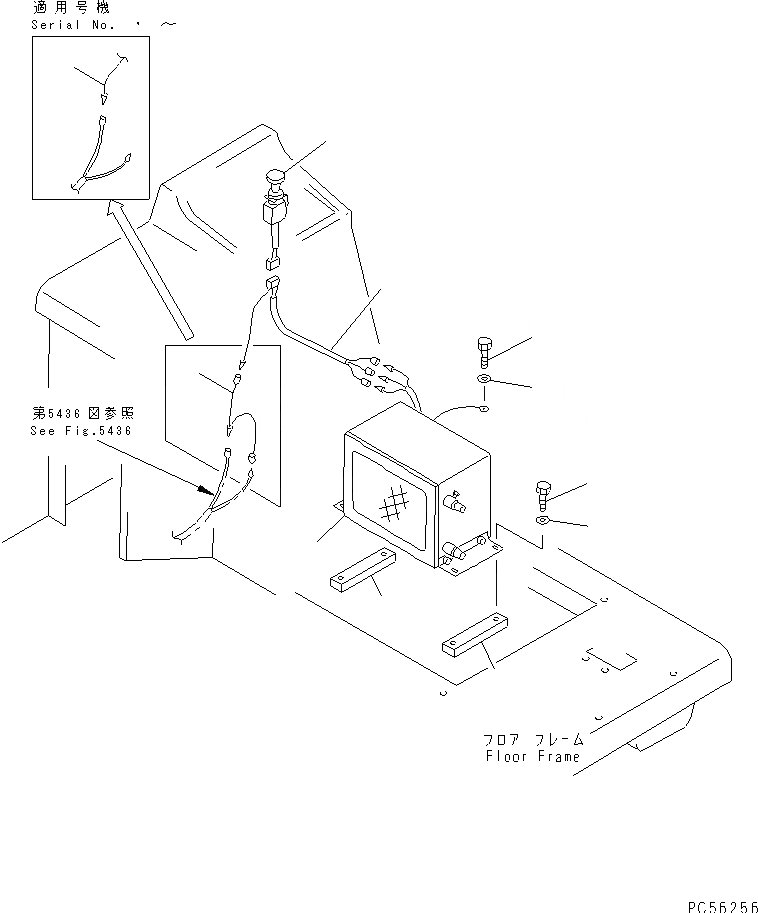 適用号機
Serial No. ・ ～

第5436図参照
See Fig.5436

フロア フレーム
Floor Frame

PC56256