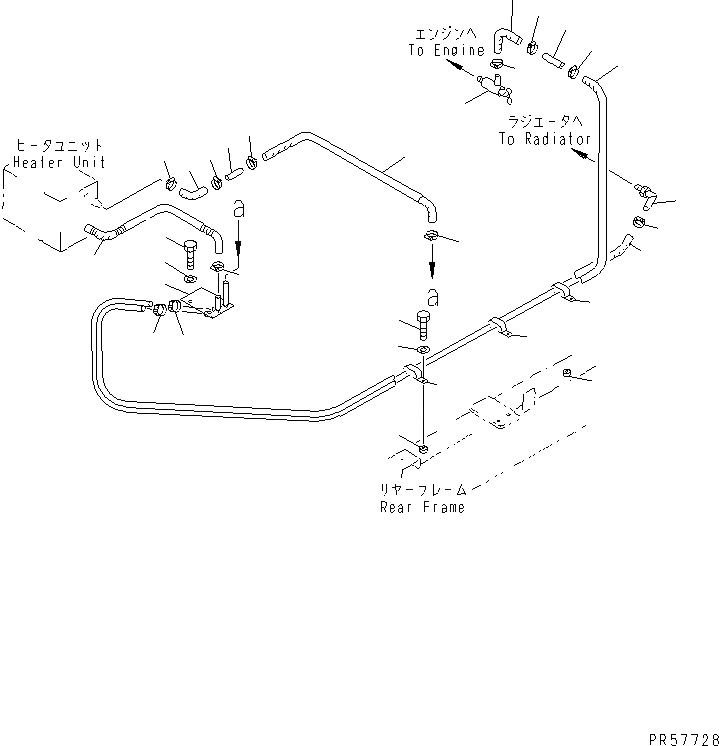 エンジンへ
To Engine

ラジエータへ
To Radiator

ヒータユニット
Heater Unit

a

a

リヤーフレーム
Rear Frame

PR57728