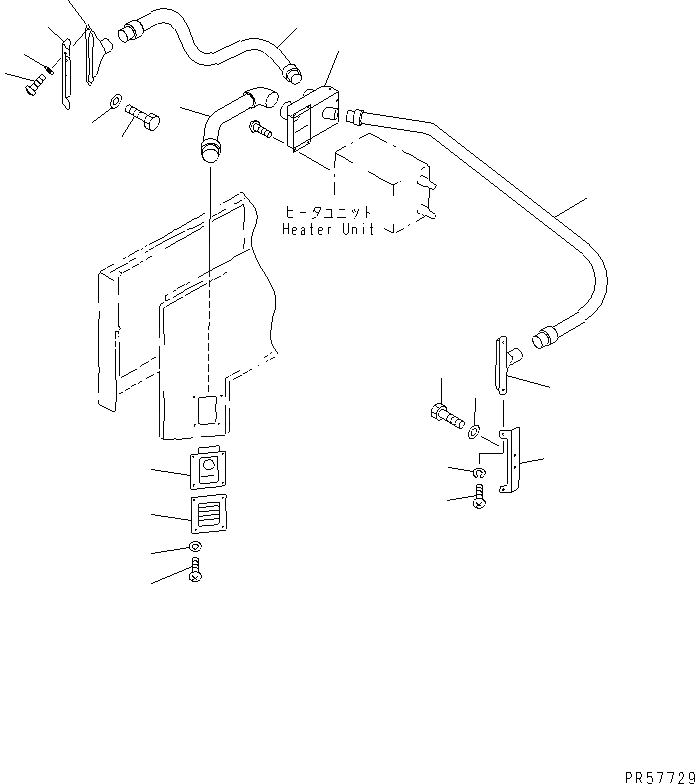 ヒータユニット
Heater Unit

PR57729